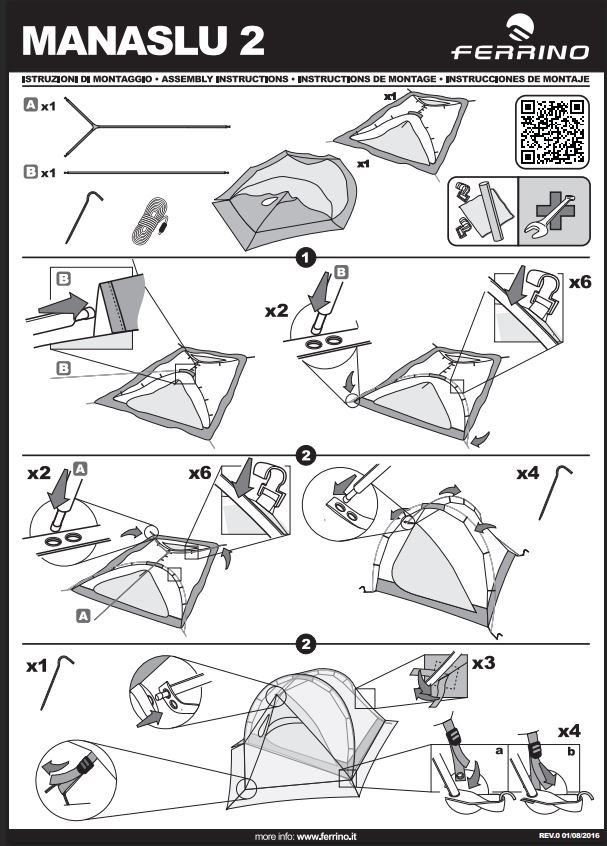 MANASLU 2

FERRINO

ISTRUZIONI DI MONTAGGIO • ASSEMBLY INSTRUCTIONS • INSTRUCTIONS DE MONTAGE • INSTRUCCIONES DE MONTAJE

A x1

B x1

x1

x1

1

B

B

x2

B

x6

2

x2

A

x6

A

x4

2

x1

x3

x4

a

b

more info: www.ferrino.it

REV.0 01/08/2016